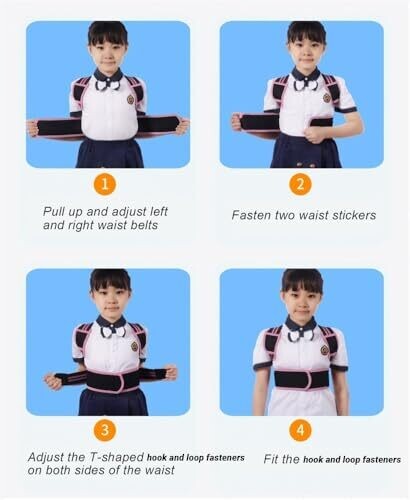 1

Pull up and adjust left and right waist belts

2

Fasten two waist stickers

3

Adjust the T-shaped hook and loop fasteners on both sides of the waist

4

Fit the hook and loop fasteners