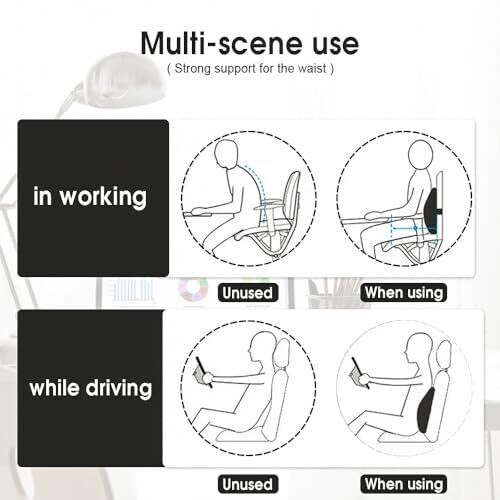 Multi-scene use
( Strong support for the waist )

in working

Unused

When using

while driving

Unused

When using