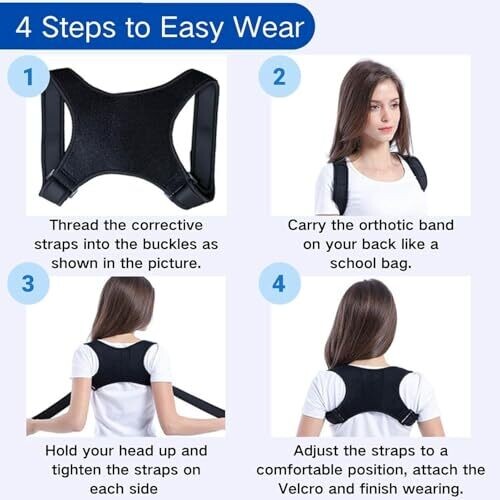 4 Steps to Easy Wear

1

Thread the corrective straps into the buckles as shown in the picture.

2

Carry the orthotic band on your back like a school bag.

3

Hold your head up and tighten the straps on each side

4

Adjust the straps to a comfortable position, attach the Velcro and finish wearing.